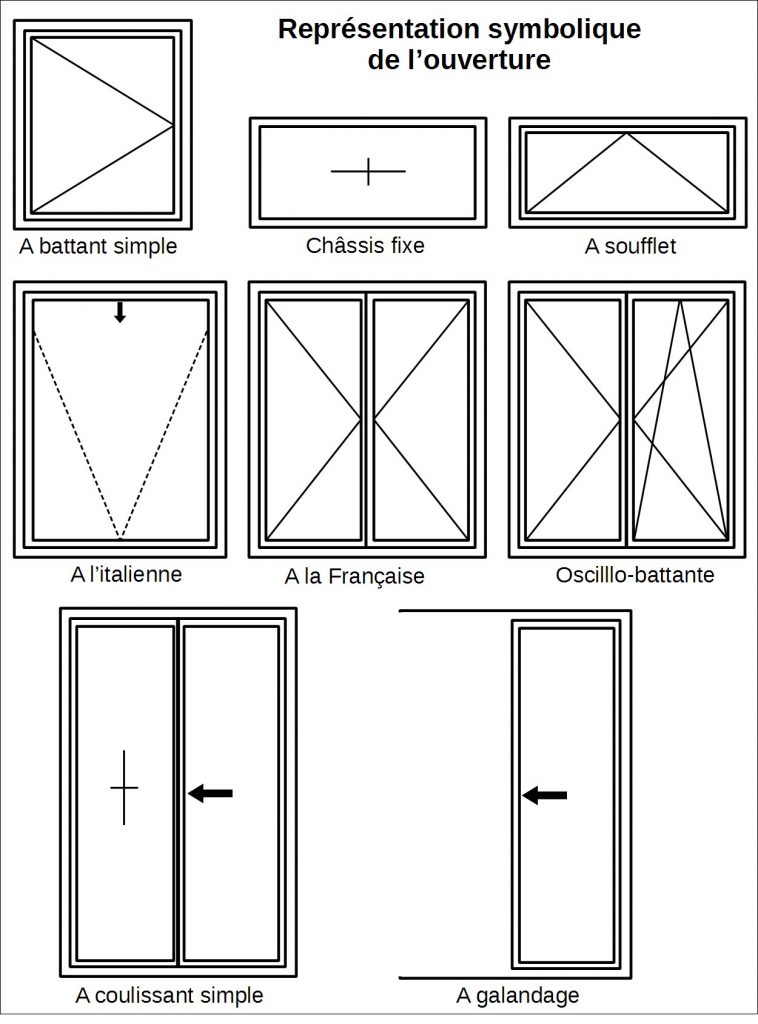 Représentation symbolique de l'ouverture

A battant simple

Châssis fixe

A soufflet

A l'italienne

A la Française

Oscilllo-battante

A coulissant simple

A galandage